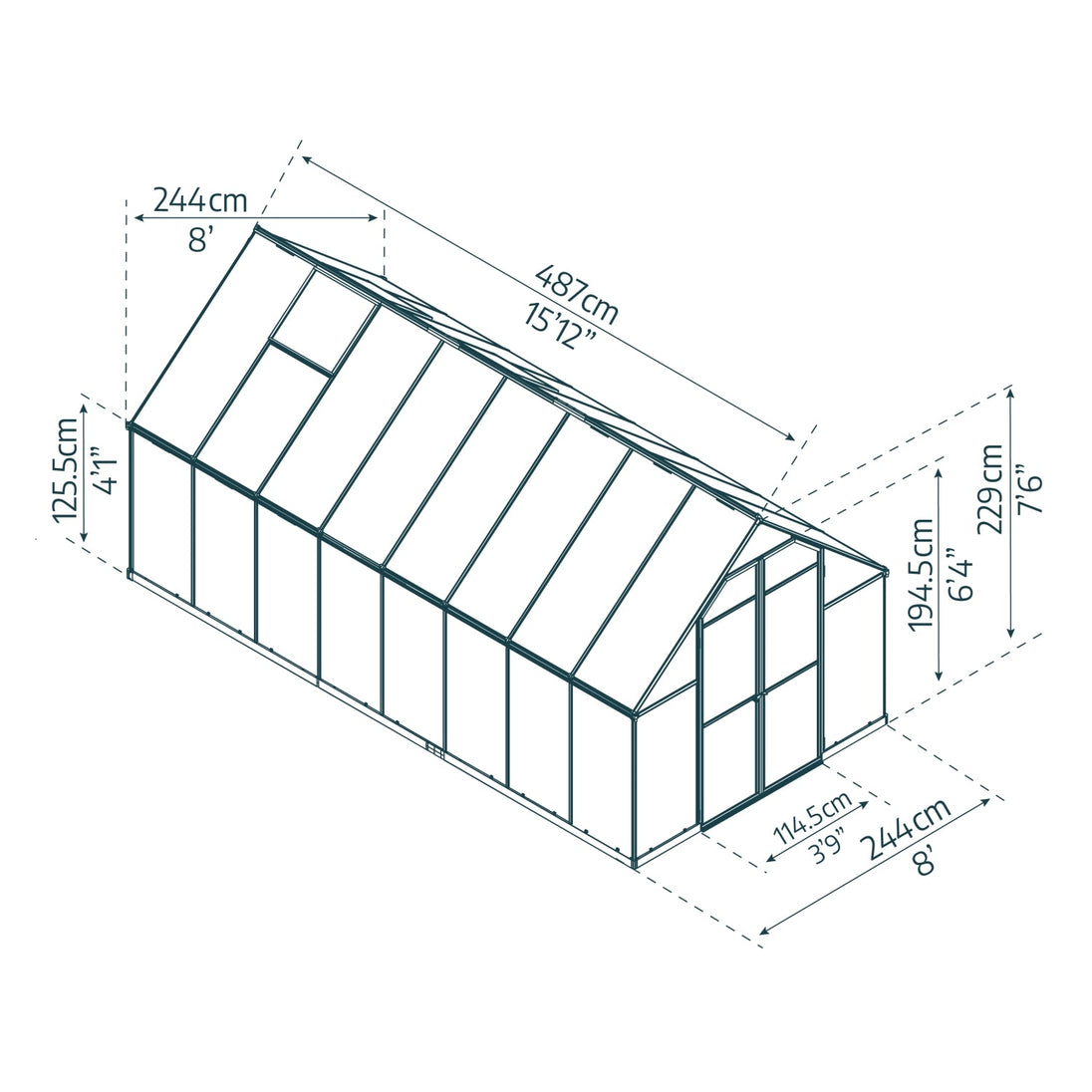 244cm
8'
487cm
15'12"
125.5cm
4'1"
194.5cm
6'4"
229cm
7'6"
114.5cm
3'9"
244cm
8'