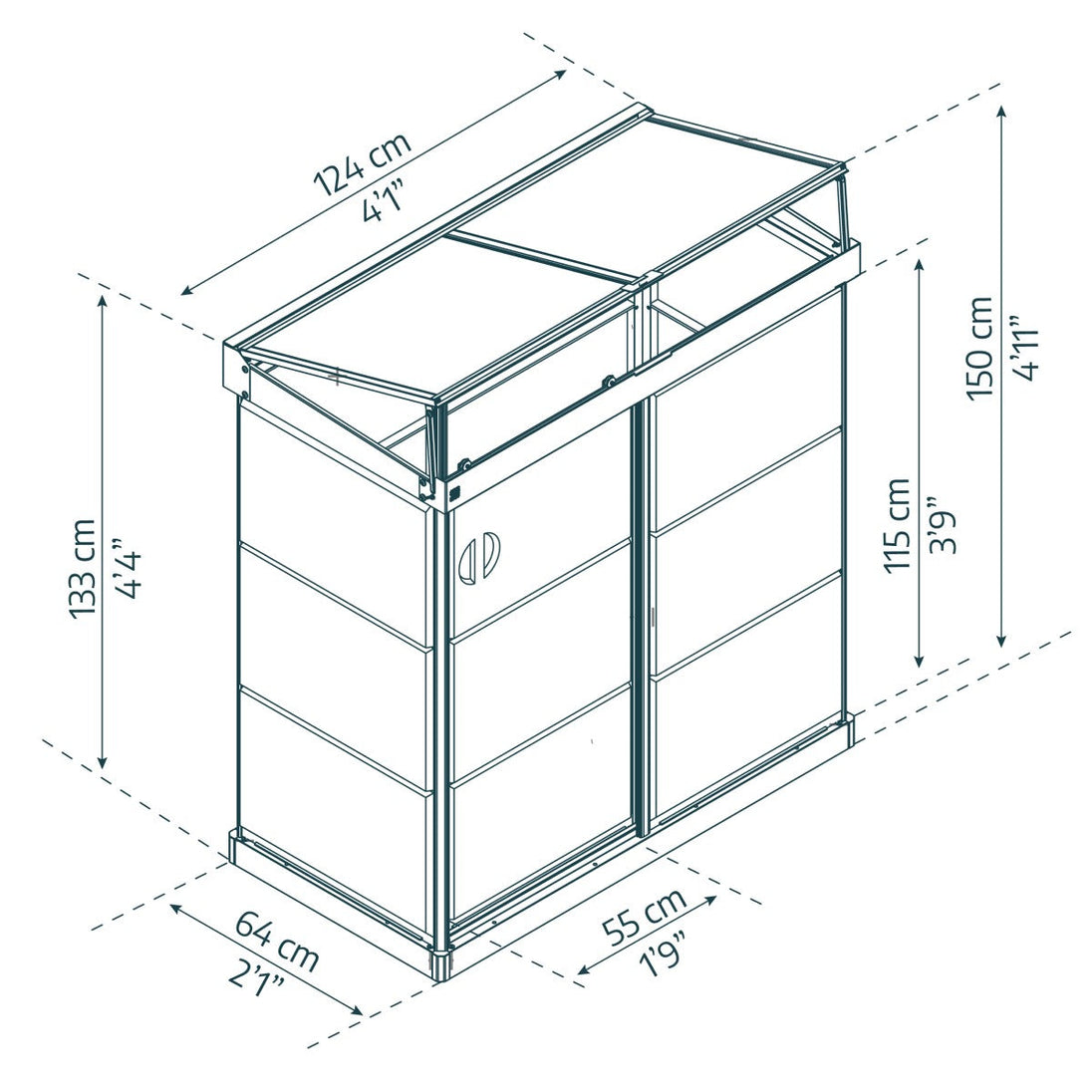 124 cm
4'1"

133 cm
4'4"

150 cm
4'11"

115 cm
3'9"

64 cm
2'1"

55 cm
1'9"