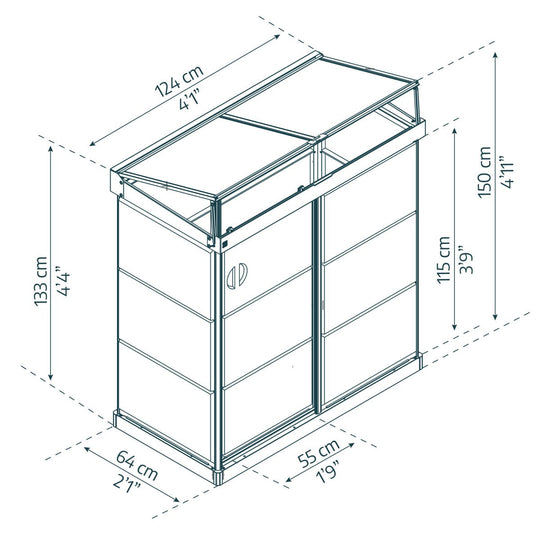 124 cm
4'1"

150 cm
4'11"

115 cm
3'9"

133 cm
4'4"

64 cm
2'1"

55 cm
1'9"